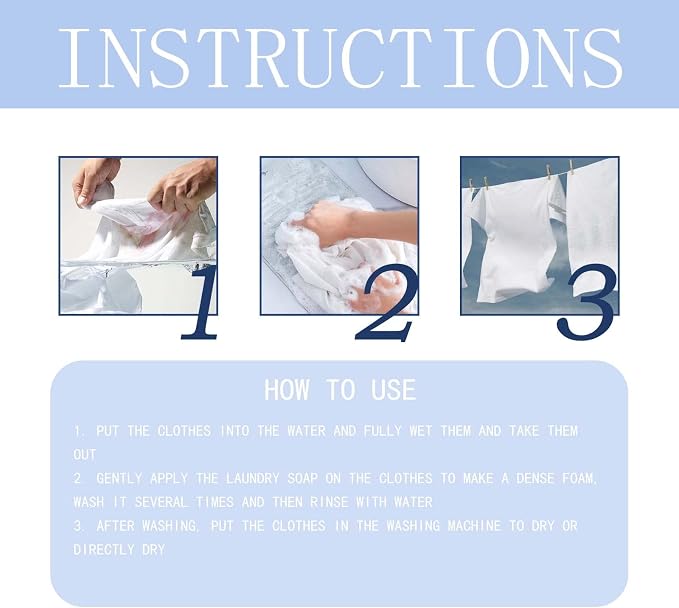 INSTRUCTIONS

1

2

3

HOW TO USE

1. PUT THE CLOTHES INTO THE WATER AND FULLY WET THEM AND TAKE THEM OUT
2. GENTLY APPLY THE LAUNDRY SOAP ON THE CLOTHES TO MAKE A DENSE FOAM, WASH IT SEVERAL TIMES AND THEN RINSE WITH WATER
3. AFTER WASHING, PUT THE CLOTHES IN THE WASHING MACHINE TO DRY OR DIRECTLY DRY