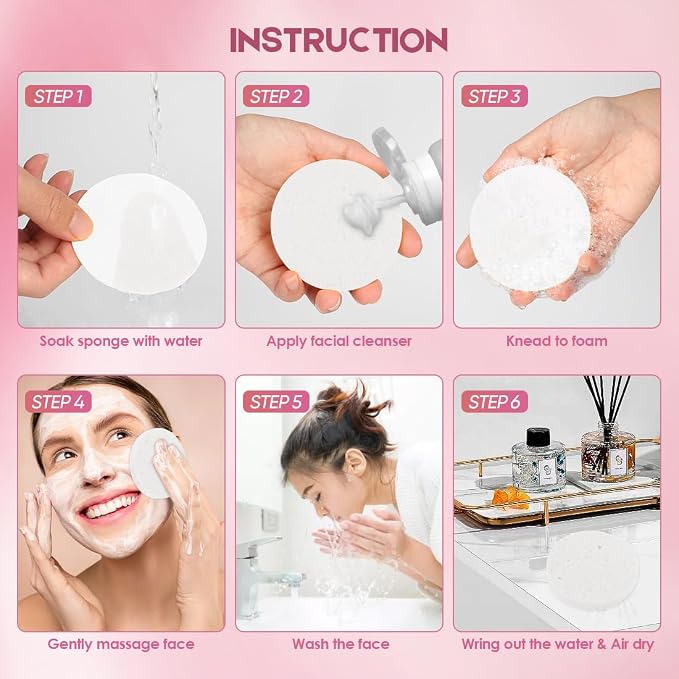 INSTRUCTION

STEP 1
Soak sponge with water

STEP 2
Apply facial cleanser

STEP 3
Knead to foam

STEP 4
Gently massage face

STEP 5
Wash the face

STEP 6
Wring out the water & Air dry