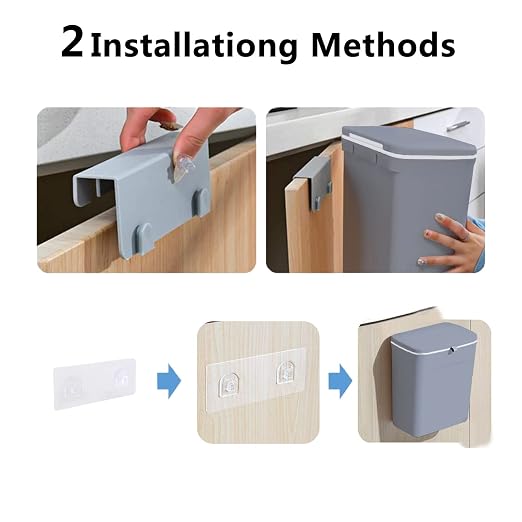 2 Installationg Methods