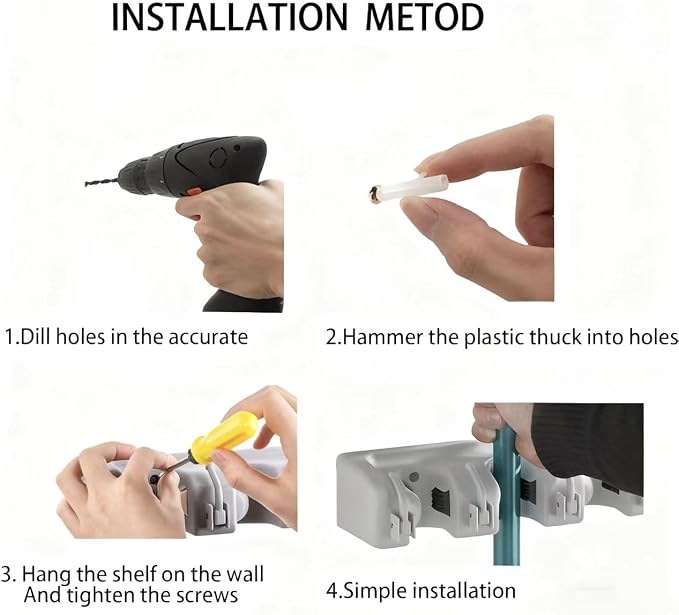 INSTALLATION METOD

1.Dill holes in the accurate

2.Hammer the plastic thuck into holes

3. Hang the shelf on the wall
And tighten the screws

4.Simple installation