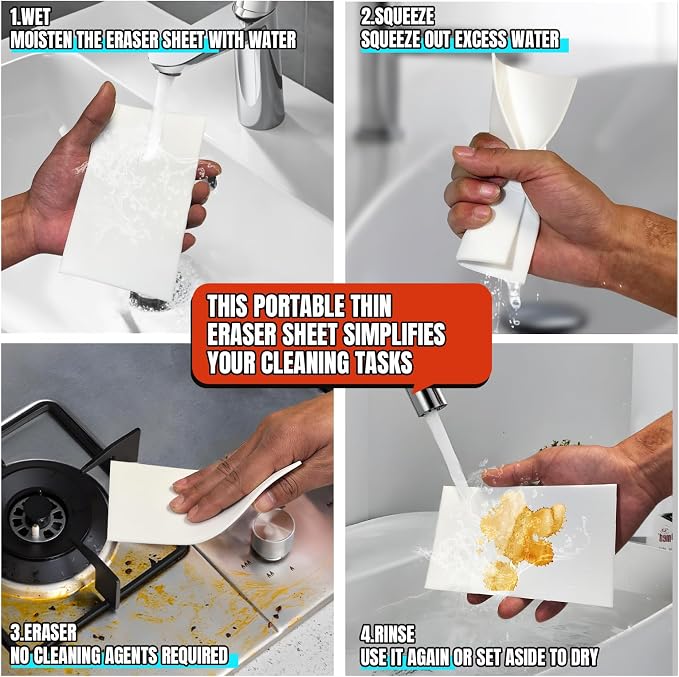 1.WET
MOISTEN THE ERASER SHEET WITH WATER

2.SQUEEZE
SQUEEZE OUT EXCESS WATER

THIS PORTABLE THIN ERASER SHEET SIMPLIFIES YOUR CLEANING TASKS

3.ERASER
NO CLEANING AGENTS REQUIRED

4.RINSE
USE IT AGAIN OR SET ASIDE TO DRY