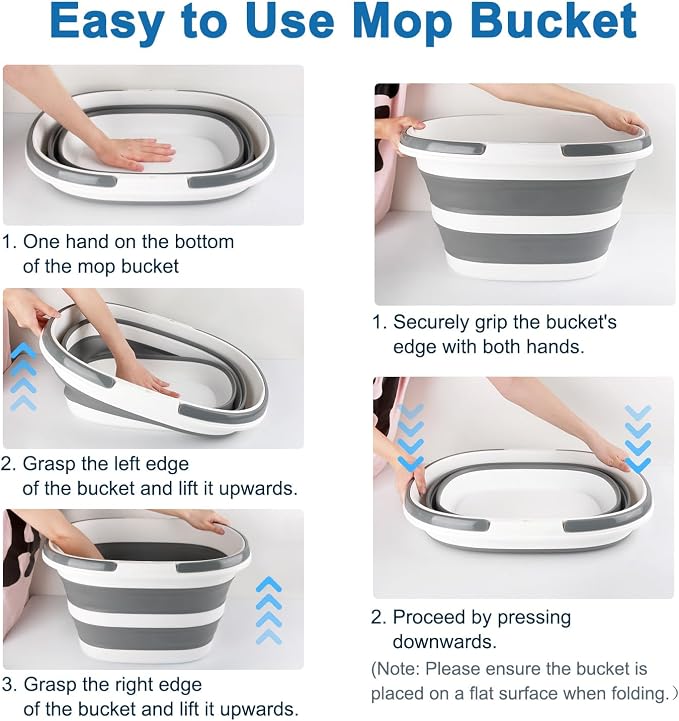 Easy to Use Mop Bucket

1. One hand on the bottom of the mop bucket

2. Grasp the left edge of the bucket and lift it upwards.

3. Grasp the right edge of the bucket and lift it upwards.

1. Securely grip the bucket's edge with both hands.

2. Proceed by pressing downwards.

(Note: Please ensure the bucket is placed on a flat surface when folding.)