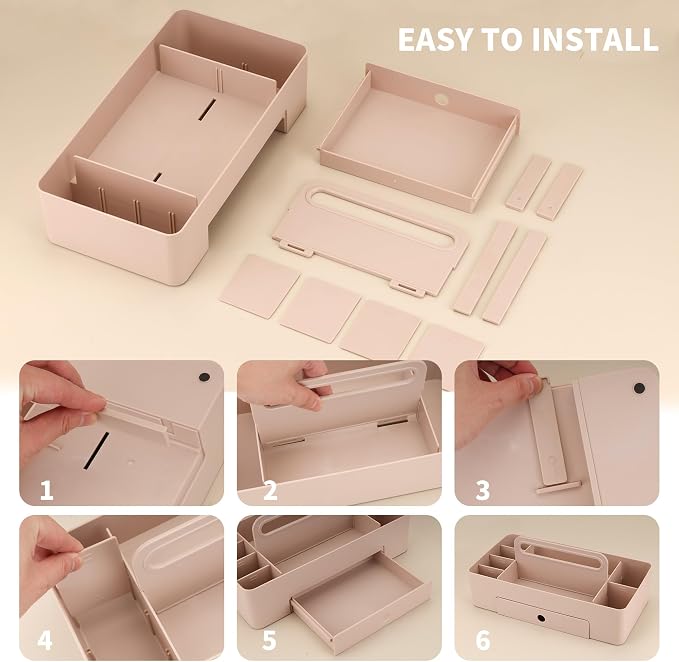 EASY TO INSTALL

1

2

3

4

5

6