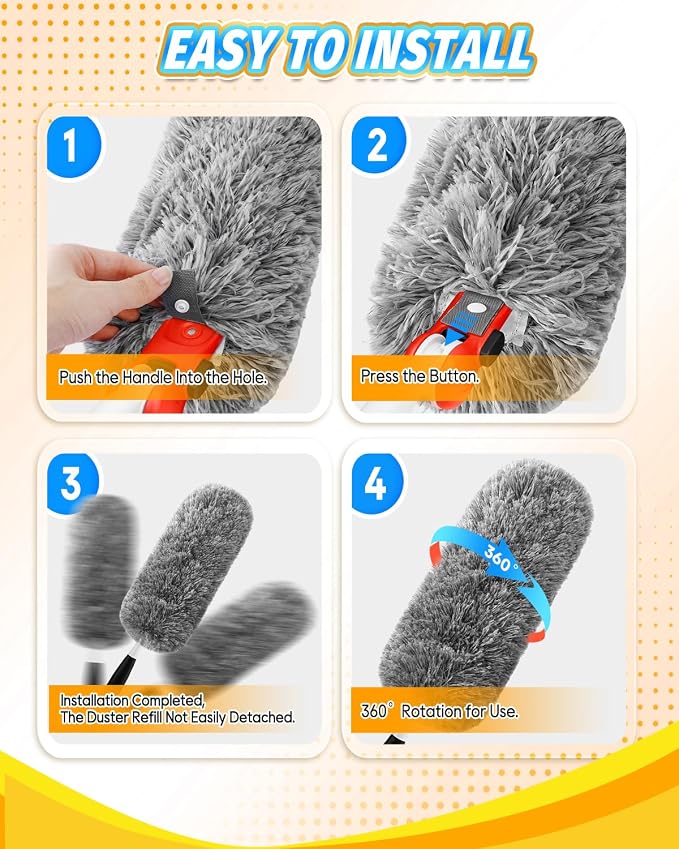 EASY TO INSTALL

1

Push the Handle Into the Hole.

2

Press the Button.

3

Installation Completed, The Duster Refill Not Easily Detached.

4

360°

360° Rotation for Use.