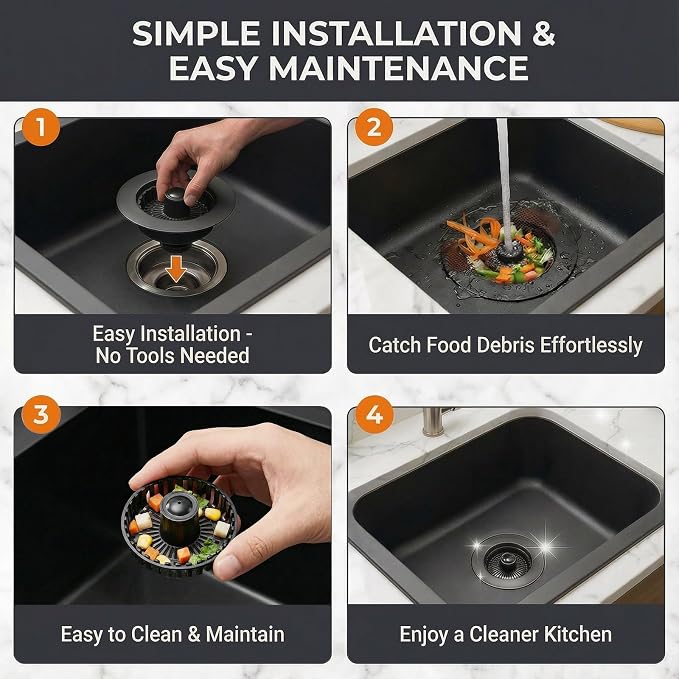 SIMPLE INSTALLATION & EASY MAINTENANCE

1

Easy Installation - No Tools Needed

2

Catch Food Debris Effortlessly

3

Easy to Clean & Maintain

4

Enjoy a Cleaner Kitchen