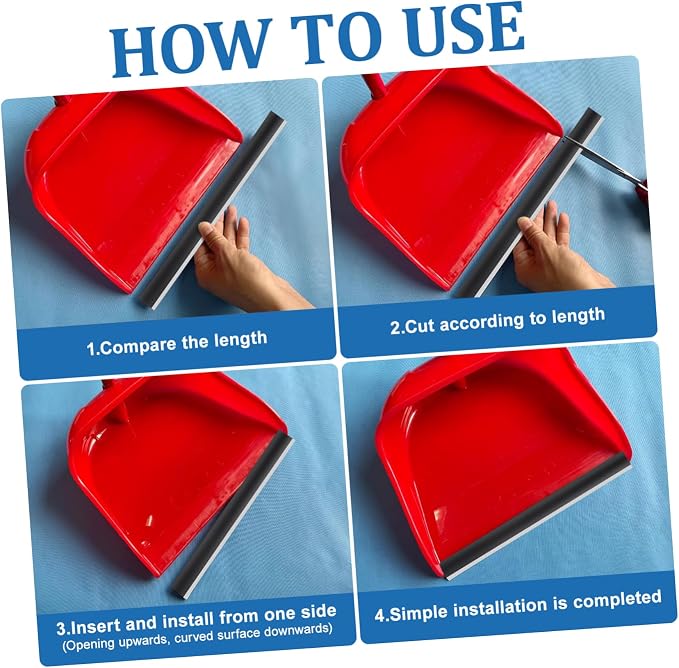 HOW TO USE

1.Compare the length

2.Cut according to length

3.Insert and install from one side
(Opening upwards, curved surface downwards)

4.Simple installation is completed