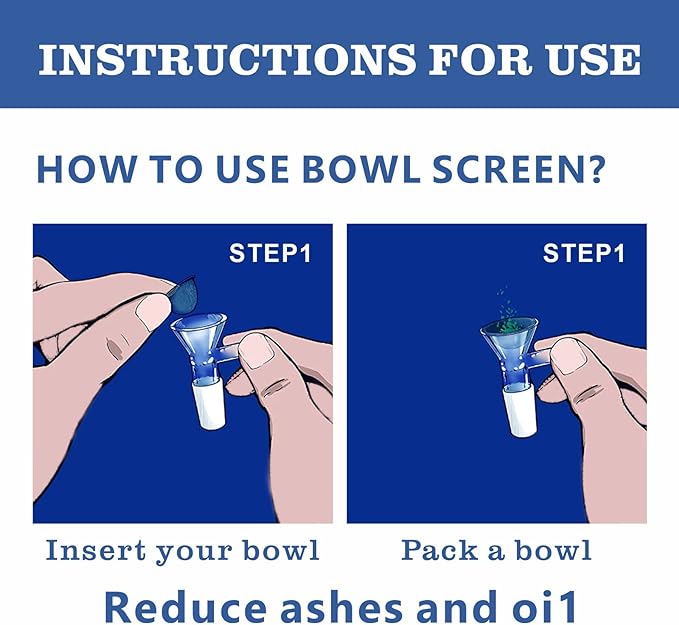 INSTRUCTIONS FOR USE

HOW TO USE BOWL SCREEN?

STEP1

Insert your bowl

STEP1

Pack a bowl

Reduce ashes and oi1