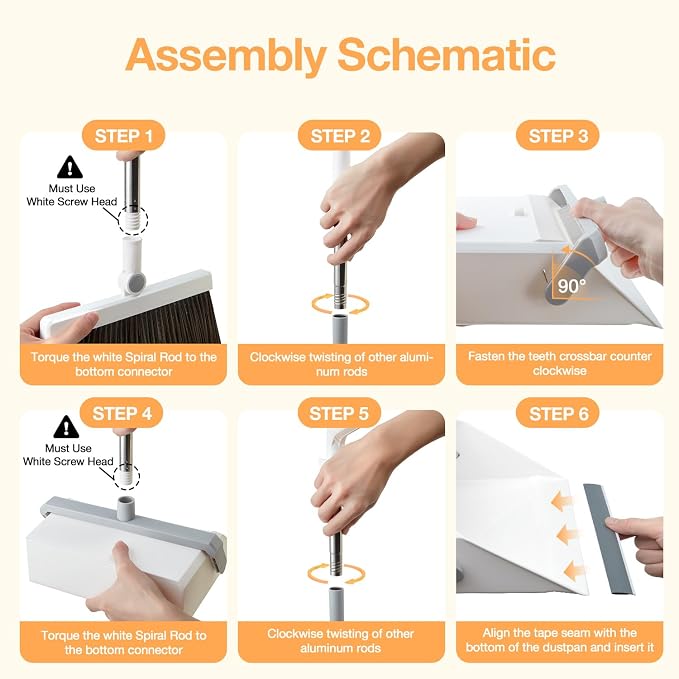 Assembly Schematic

STEP 1

Must Use
White Screw Head

Torque the white Spiral Rod to the bottom connector

STEP 2

Clockwise twisting of other aluminum rods

STEP 3

90°

Fasten the teeth crossbar counter clockwise

STEP 4

Must Use
White Screw Head

Torque the white Spiral Rod to the bottom connector

STEP 5

Clockwise twisting of other aluminum rods

STEP 6

Align the tape seam with the bottom of the dustpan and insert it