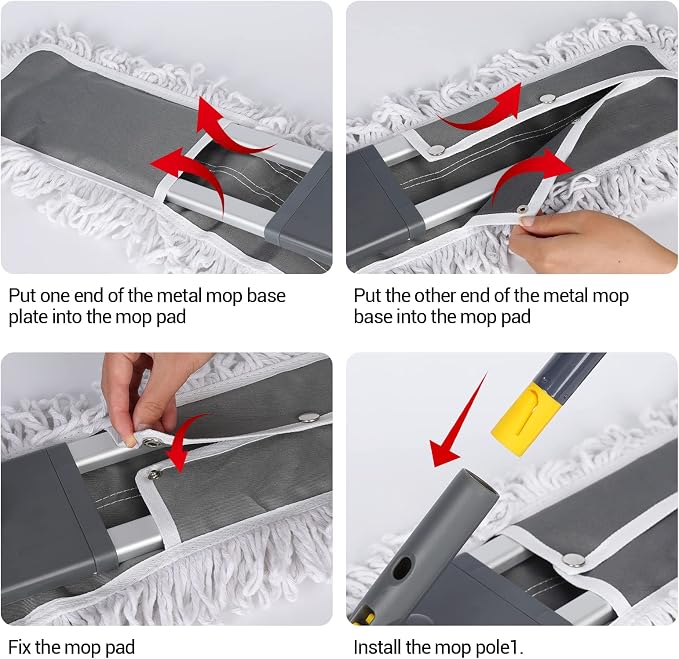 Put one end of the metal mop base plate into the mop pad

Put the other end of the metal mop base into the mop pad

Fix the mop pad

Install the mop pole1.