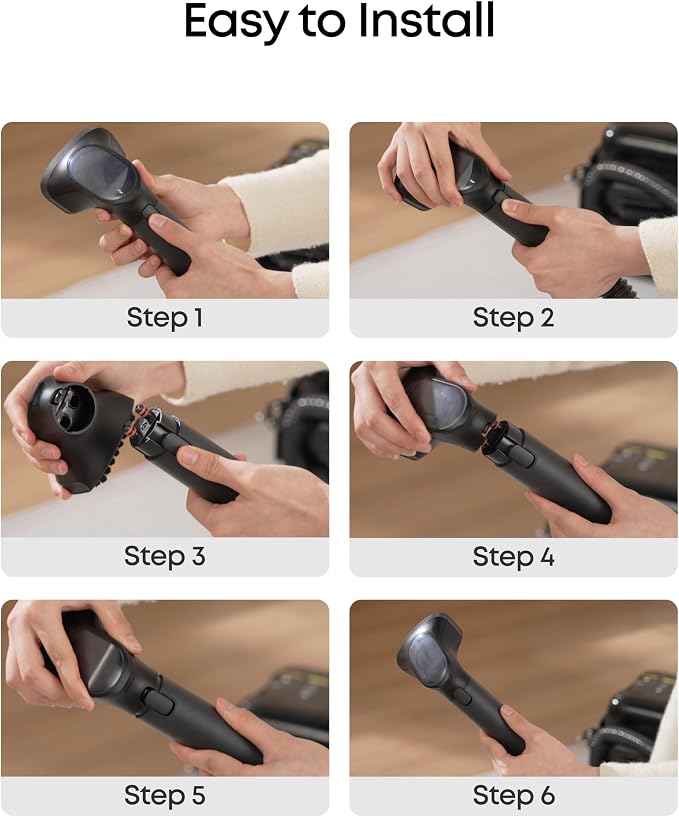 Easy to Install

Step 1

Step 2

Step 3

Step 4

Step 5

Step 6