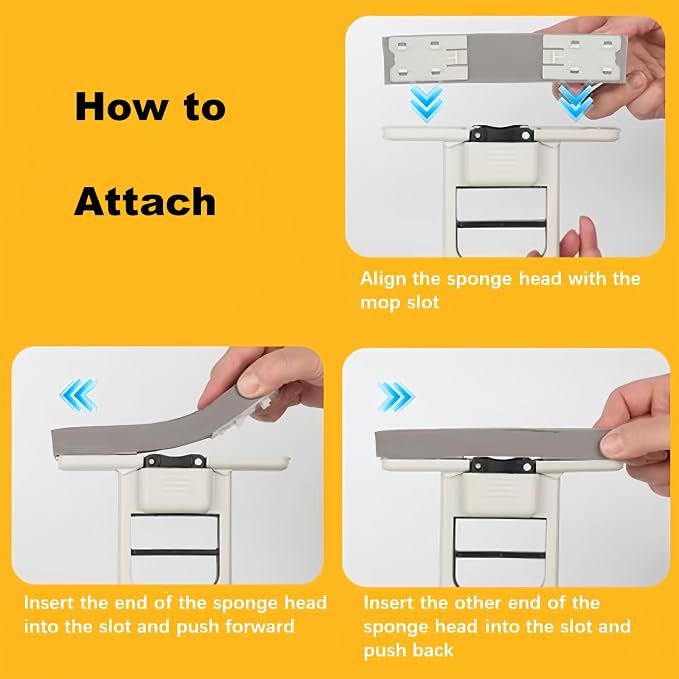 How to

Attach

Align the sponge head with the mop slot

Insert the end of the sponge head into the slot and push forward

Insert the other end of the sponge head into the slot and push back