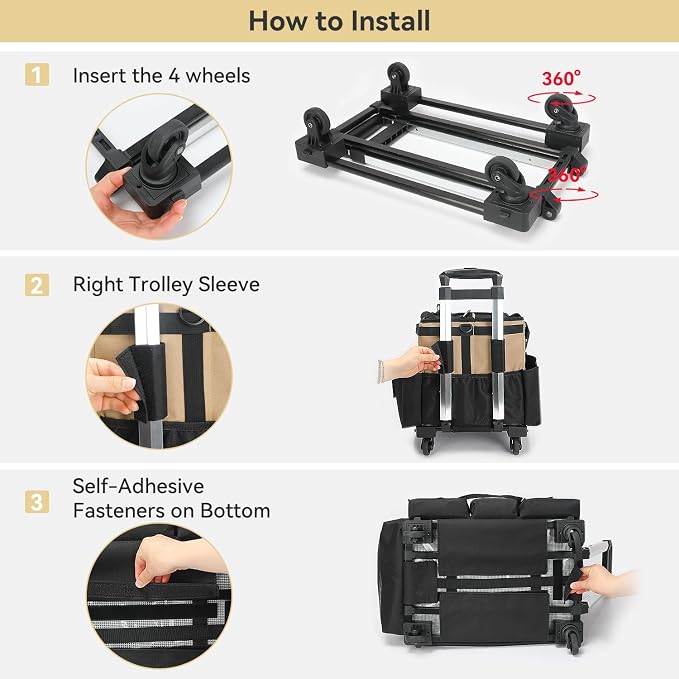 How to Install

1 Insert the 4 wheels

360°

360°

2 Right Trolley Sleeve

3 Self-Adhesive Fasteners on Bottom