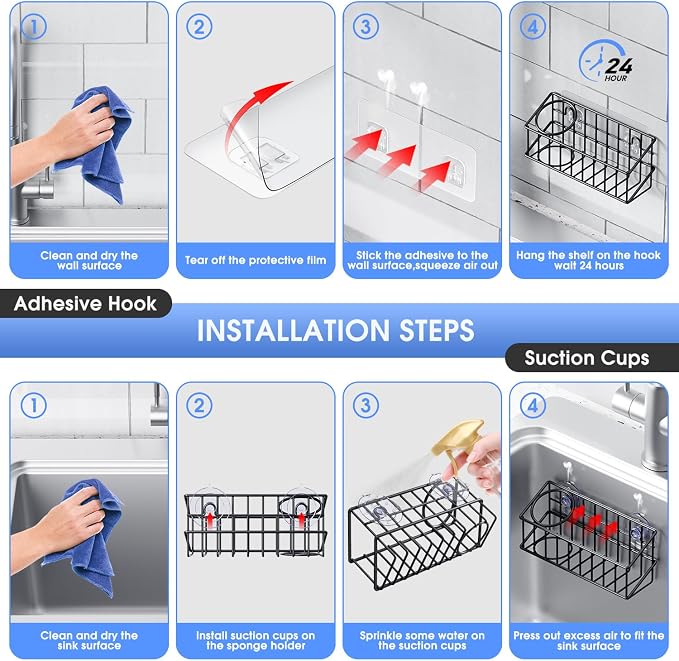 1
Clean and dry the wall surface

2
Tear off the protective film

3
Stick the adhesive to the wall surface,squeeze air out

4
24 HOUR
Hang the shelf on the hook wait 24 hours

Adhesive Hook

INSTALLATION STEPS

Suction Cups

1
Clean and dry the sink surface

2
Install suction cups on the sponge holder

3
Sprinkle some water on the suction cups

4
Press out excess air to fit the sink surface