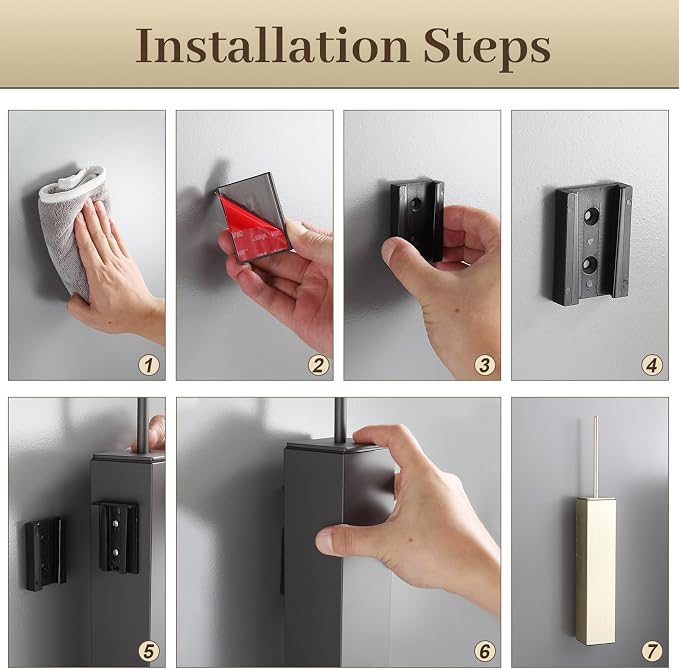 Installation Steps

1

2

3

4

5

6

7