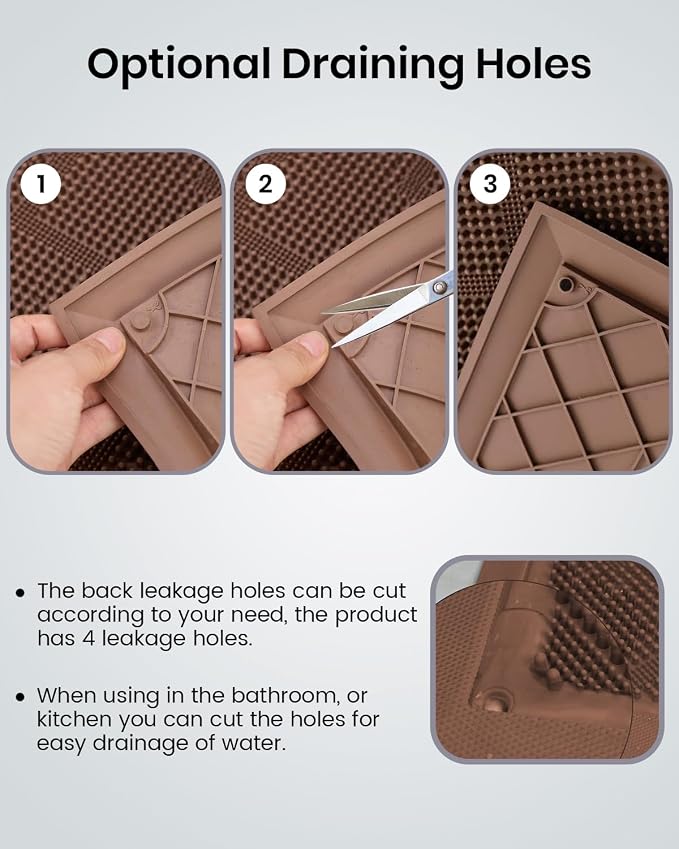 Optional Draining Holes

1

2

3

• The back leakage holes can be cut according to your need, the product has 4 leakage holes.

• When using in the bathroom, or kitchen you can cut the holes for easy drainage of water.