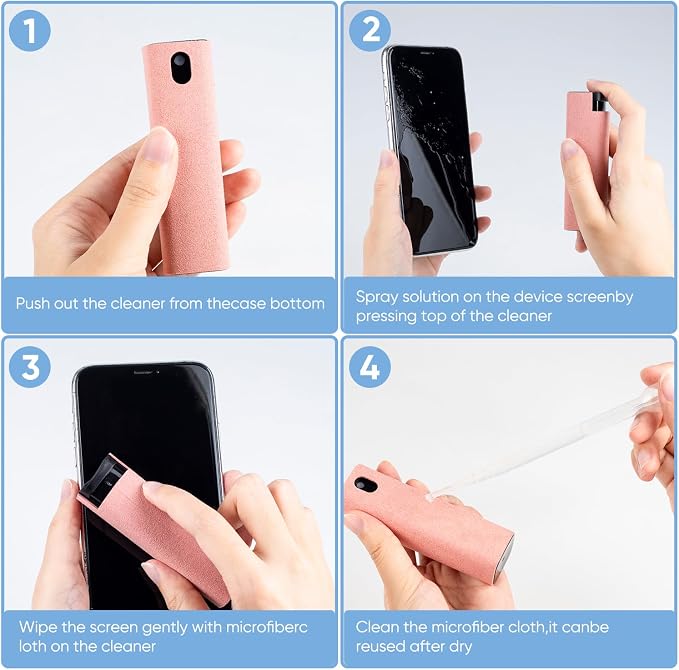 1

Push out the cleaner from thecase bottom

2

Spray solution on the device screenby pressing top of the cleaner

3

Wipe the screen gently with microfiberc loth on the cleaner

4

Clean the microfiber cloth,it canbe reused after dry