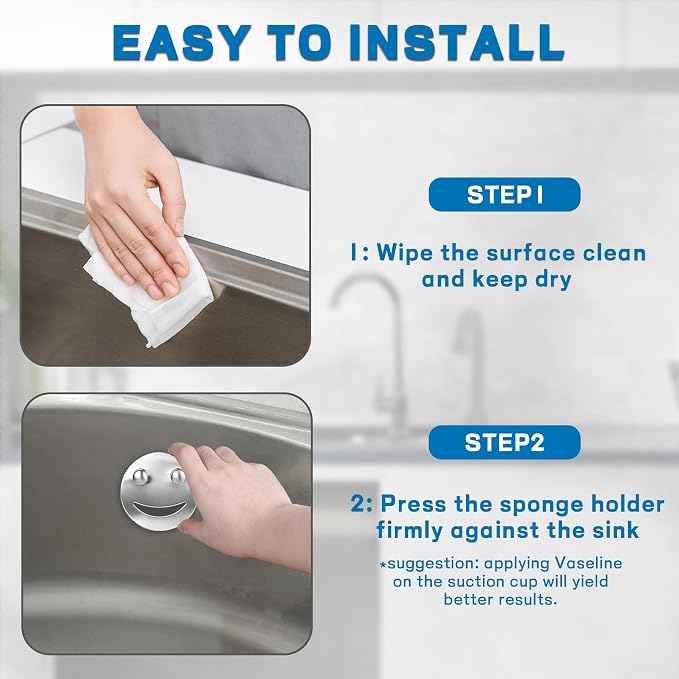 EASY TO INSTALL

STEP1

1: Wipe the surface clean and keep dry

STEP2

2: Press the sponge holder firmly against the sink

*suggestion: applying Vaseline on the suction cup will yield better results.