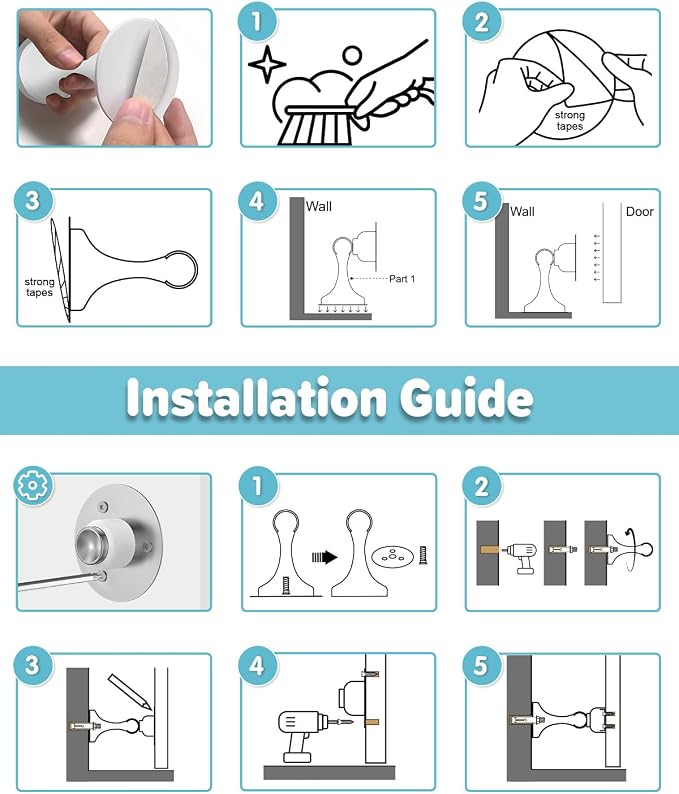 1

2

strong tapes

3

strong tapes

4

Wall

Part 1

5

Wall

Door

Installation Guide

1

2

3

4

5