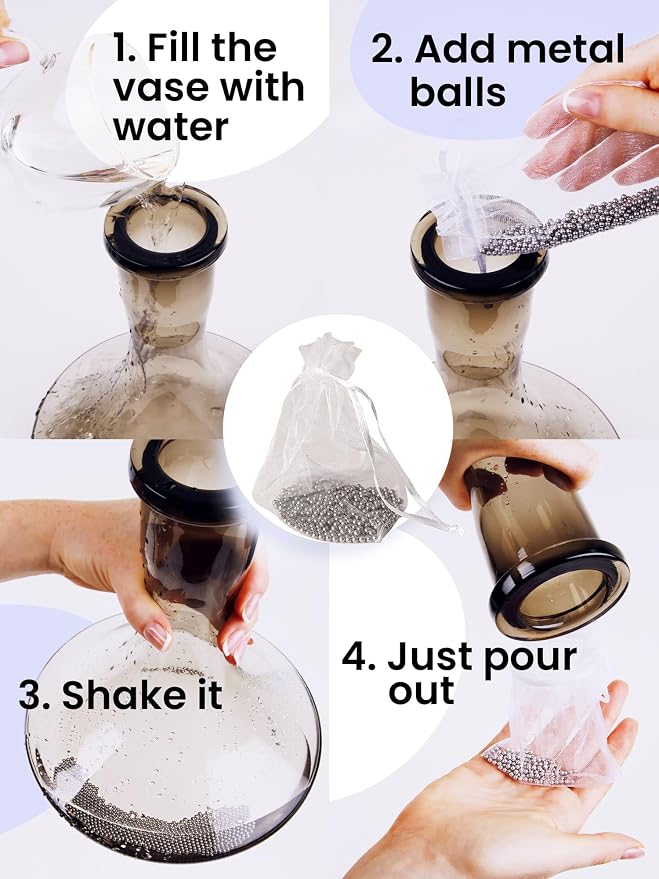 1. Fill the vase with water

2. Add metal balls

3. Shake it

4. Just pour out