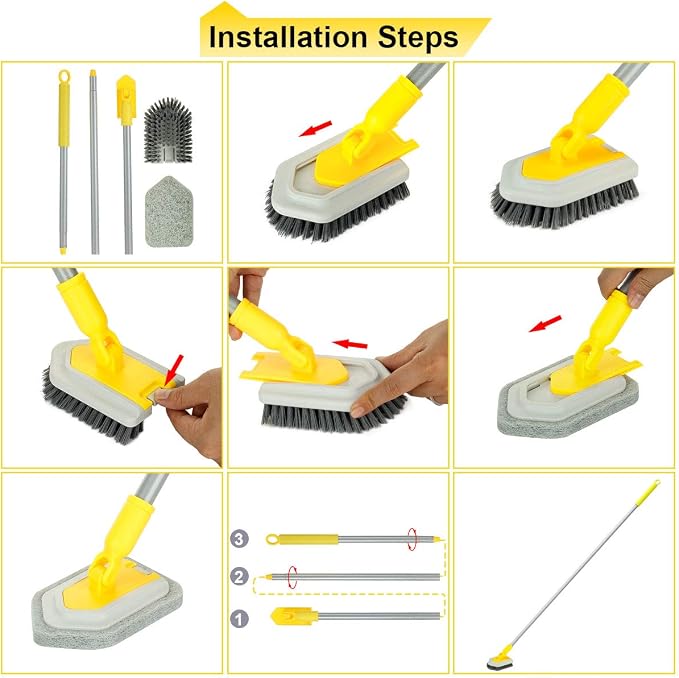 Installation Steps

3
2
1