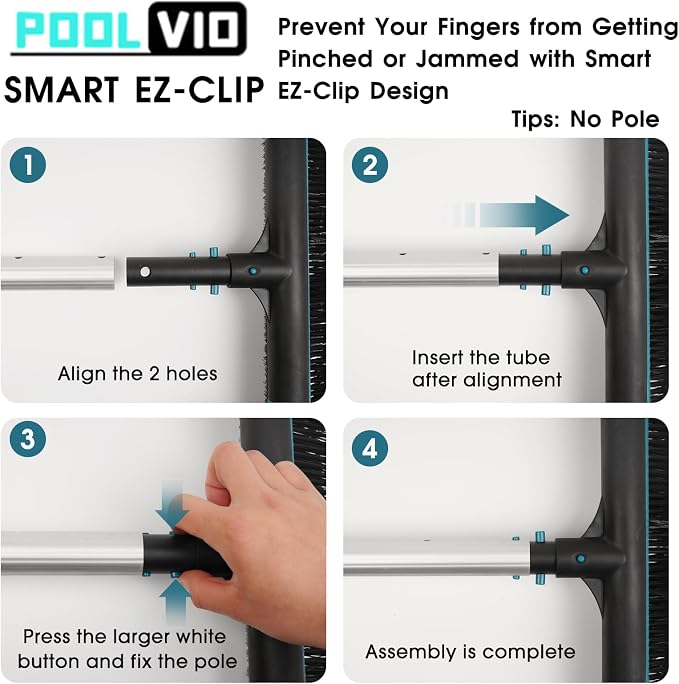 POOL VIO

SMART EZ-CLIP

Prevent Your Fingers from Getting Pinched or Jammed with Smart EZ-Clip Design

Tips: No Pole

1

Align the 2 holes

2

Insert the tube after alignment

3

Press the larger white button and fix the pole

4

Assembly is complete