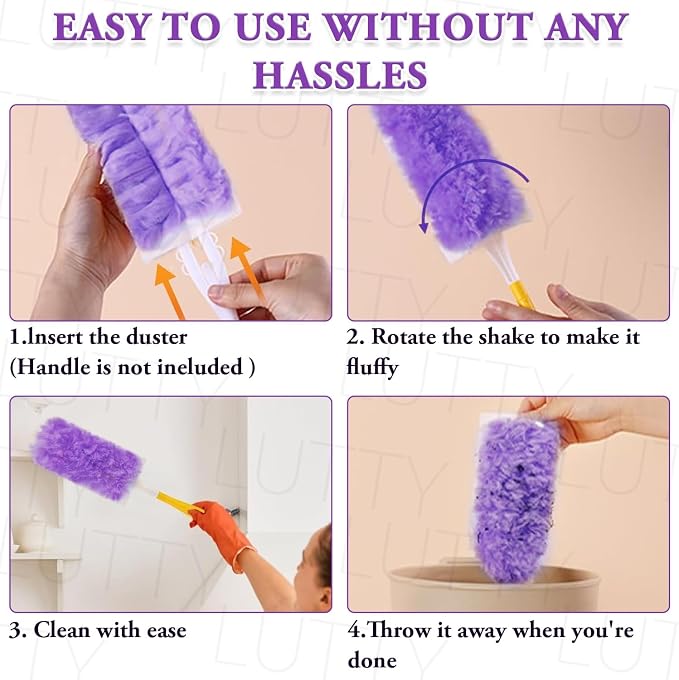 EASY TO USE WITHOUT ANY HASSLES

1.lnsert the duster (Handle is not ineluded )

2. Rotate the shake to make it fluffy

3. Clean with ease

4.Throw it away when you're done

LUTTY