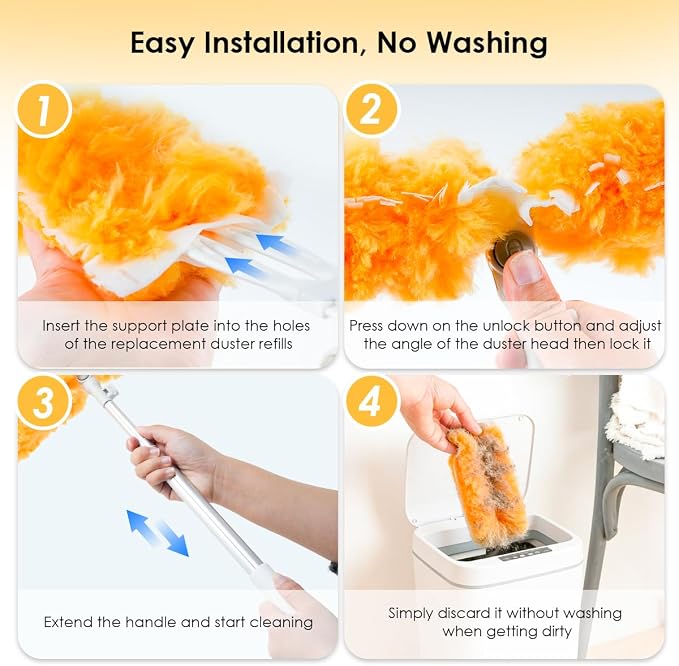 Easy Installation, No Washing

1

Insert the support plate into the holes of the replacement duster refills

2

Press down on the unlock button and adjust the angle of the duster head then lock it

3

Extend the handle and start cleaning

4

Simply discard it without washing when getting dirty