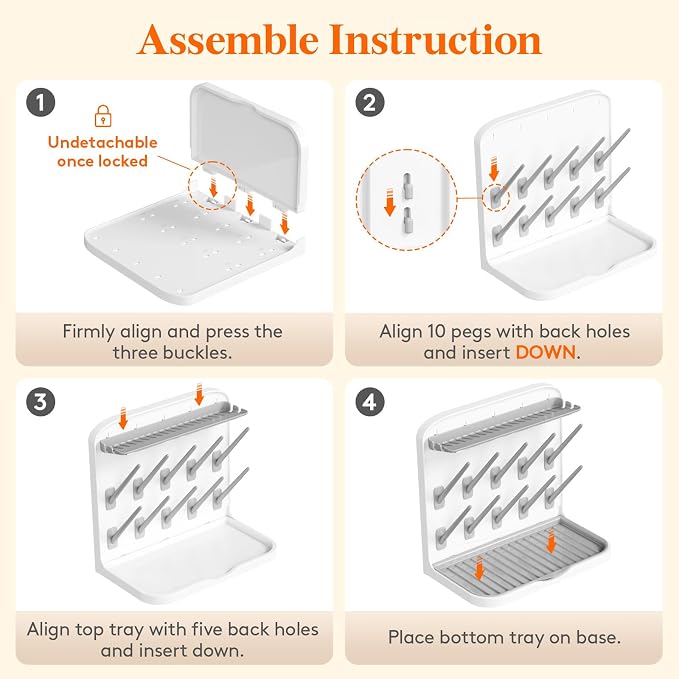 Assemble Instruction

1

Undetachable once locked

Firmly align and press the three buckles.

2

Align 10 pegs with back holes and insert DOWN.

3

Align top tray with five back holes and insert down.

4

Place bottom tray on base.