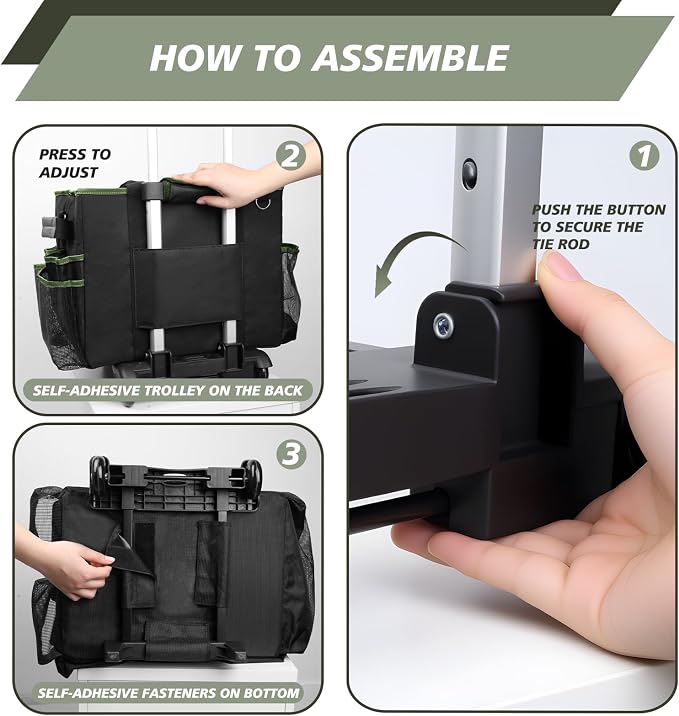 HOW TO ASSEMBLE

PRESS TO ADJUST

2

SELF-ADHESIVE TROLLEY ON THE BACK

3

SELF-ADHESIVE FASTENERS ON BOTTOM

1

PUSH THE BUTTON TO SECURE THE TIE ROD