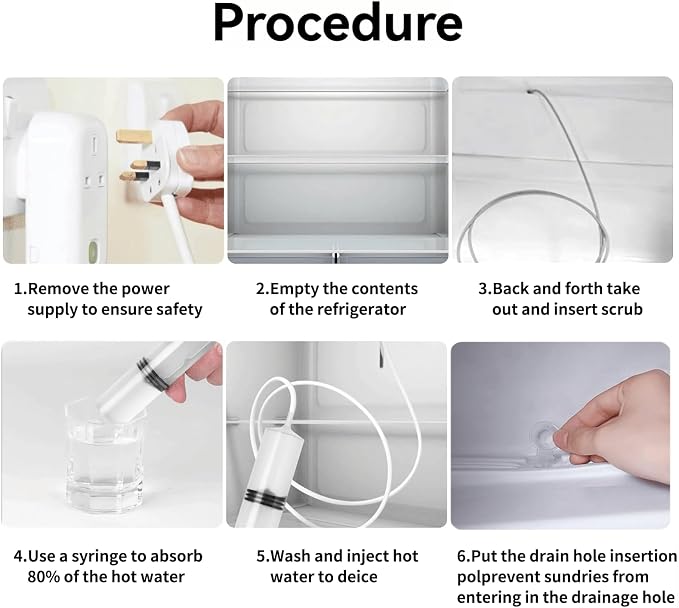 Procedure

1.Remove the power supply to ensure safety

2.Empty the contents of the refrigerator

3.Back and forth take out and insert scrub

4.Use a syringe to absorb 80% of the hot water

5.Wash and inject hot water to deice

6.Put the drain hole insertion polprevent sundries from entering in the drainage hole