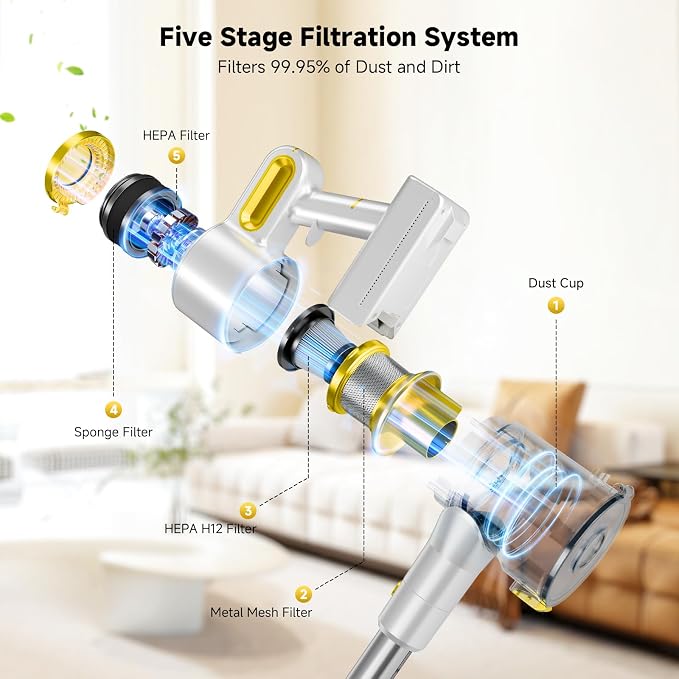 Five Stage Filtration System
Filters 99.95% of Dust and Dirt

HEPA Filter
5

Dust Cup
1

4
Sponge Filter

3
HEPA H12 Filter

2
Metal Mesh Filter