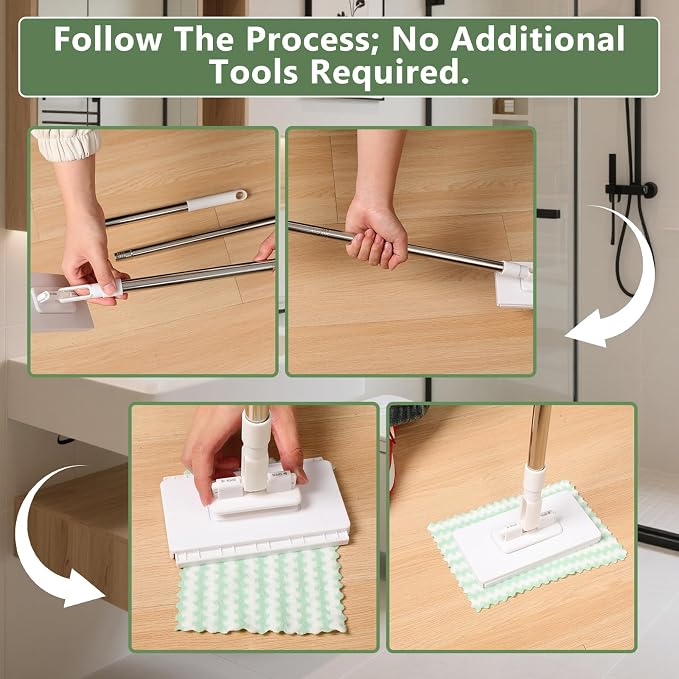 Follow The Process; No Additional Tools Required.