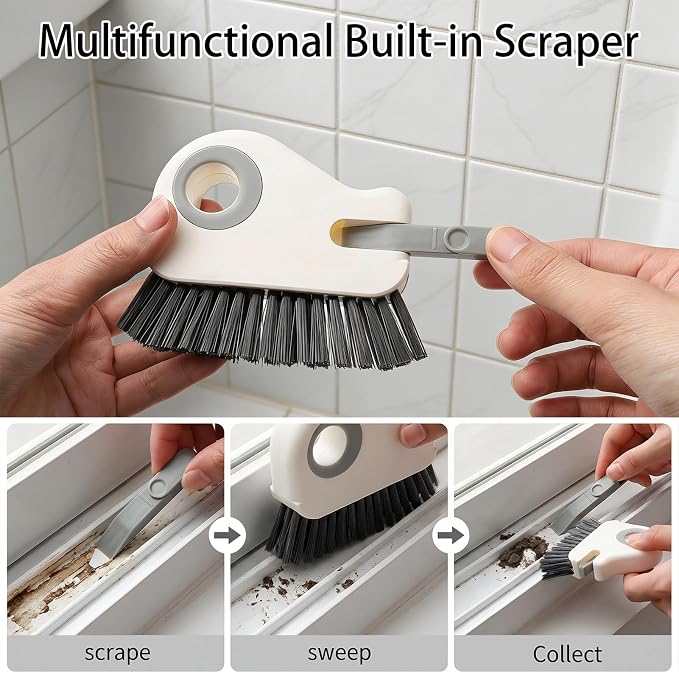 Multifunctional Built-in Scraper

scrape

sweep

Collect