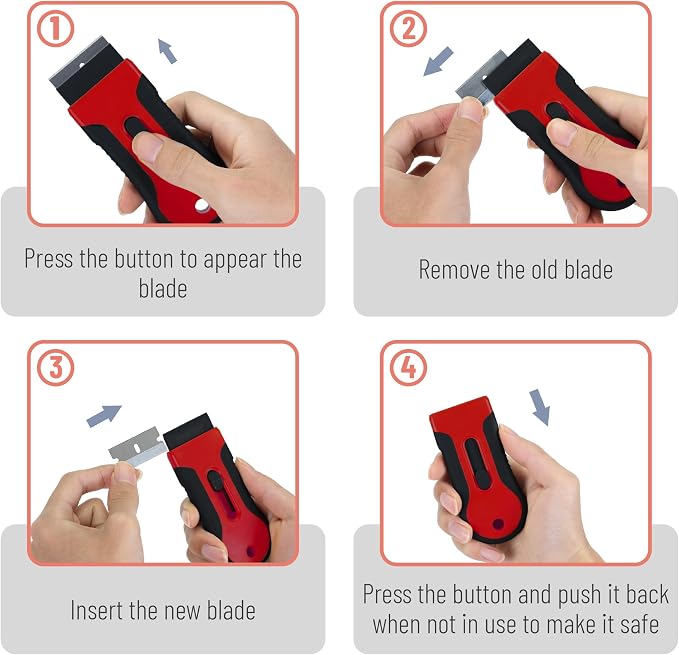 1

Press the button to appear the blade

2

Remove the old blade

3

Insert the new blade

4

Press the button and push it back when not in use to make it safe