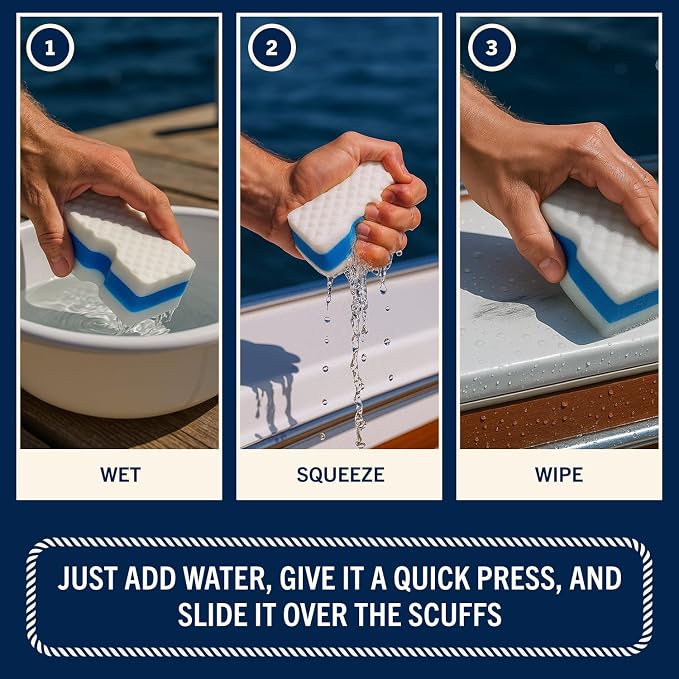 1

WET

2

SQUEEZE

3

WIPE

JUST ADD WATER, GIVE IT A QUICK PRESS, AND SLIDE IT OVER THE SCUFFS