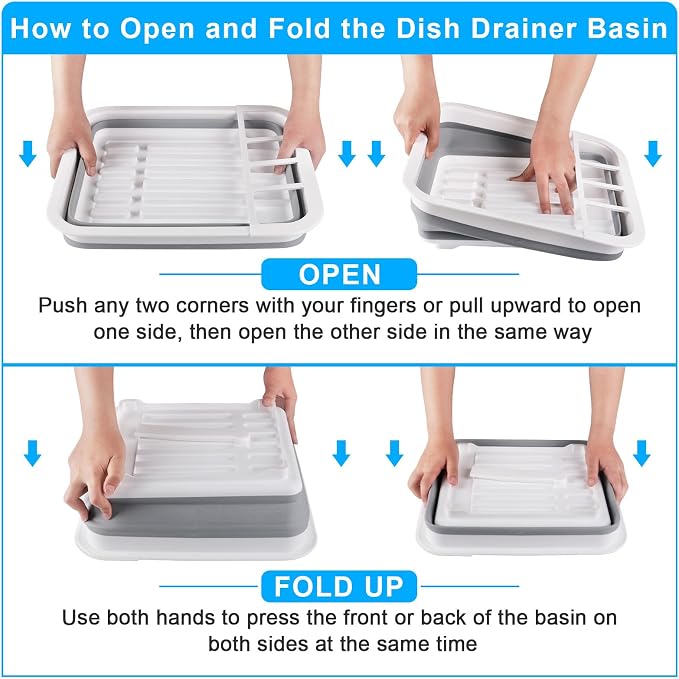 How to Open and Fold the Dish Drainer Basin

OPEN

Push any two corners with your fingers or pull upward to open one side, then open the other side in the same way

FOLD UP

Use both hands to press the front or back of the basin on both sides at the same time