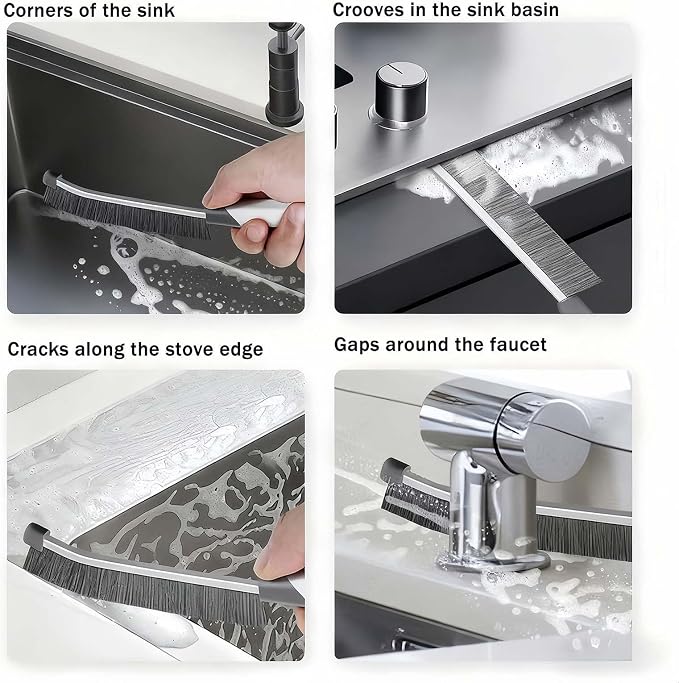 Corners of the sink

Crooves in the sink basin

Cracks along the stove edge

Gaps around the faucet