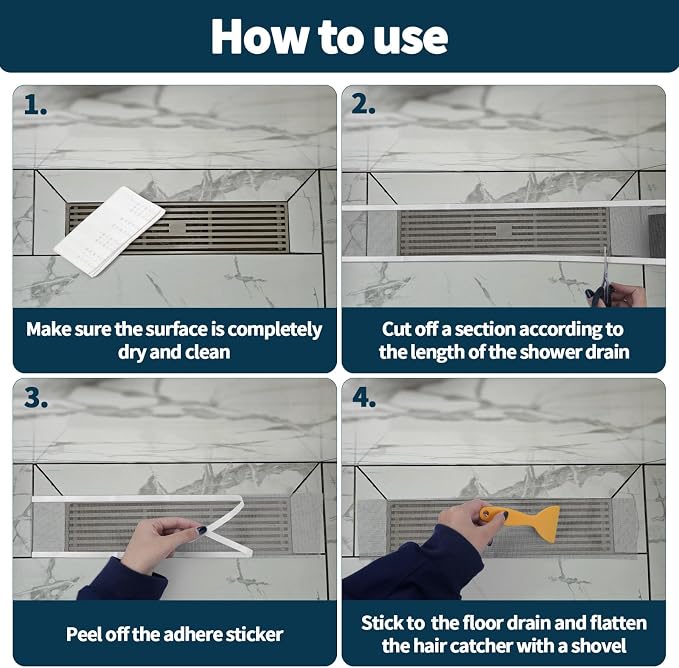 How to use

1.

Make sure the surface is completely dry and clean

2.

Cut off a section according to the length of the shower drain

3.

Peel off the adhere sticker

4.

Stick to the floor drain and flatten the hair catcher with a shovel