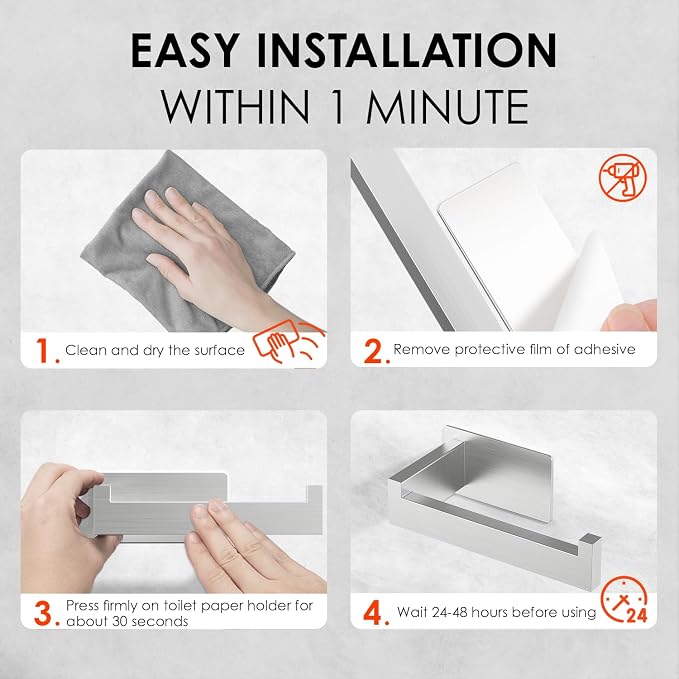 EASY INSTALLATION
WITHIN 1 MINUTE

1. Clean and dry the surface

2. Remove protective film of adhesive

3. Press firmly on toilet paper holder for about 30 seconds

4. Wait 24-48 hours before using

24