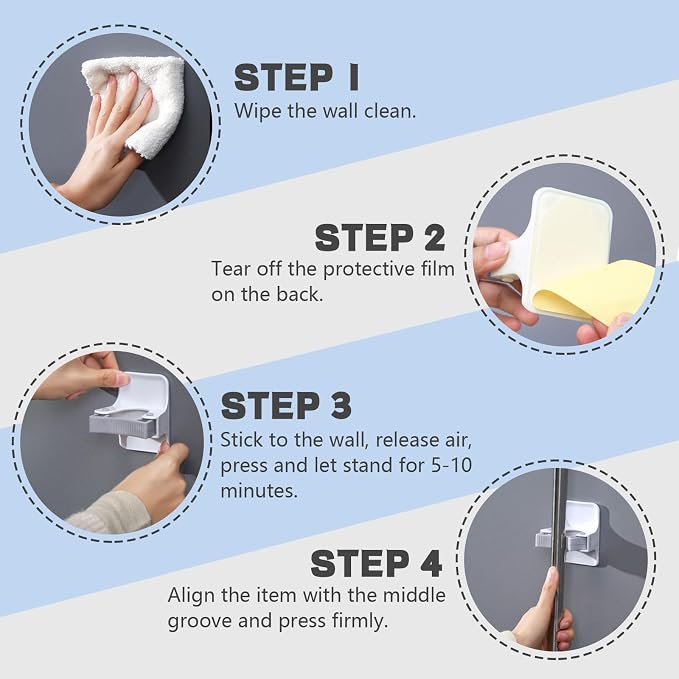 STEP 1
Wipe the wall clean.

STEP 2
Tear off the protective film on the back.

STEP 3
Stick to the wall, release air, press and let stand for 5-10 minutes.

STEP 4
Align the item with the middle groove and press firmly.