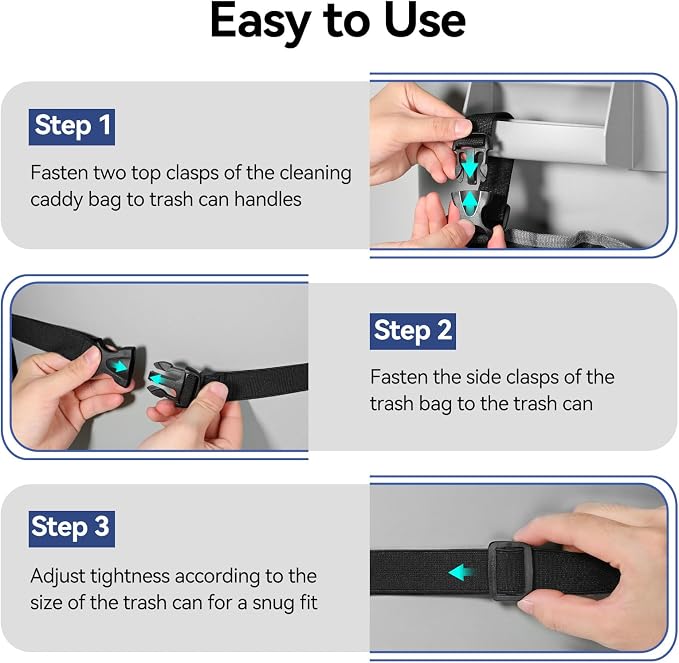 Easy to Use

Step 1

Fasten two top clasps of the cleaning caddy bag to trash can handles

Step 2

Fasten the side clasps of the trash bag to the trash can

Step 3

Adjust tightness according to the size of the trash can for a snug fit