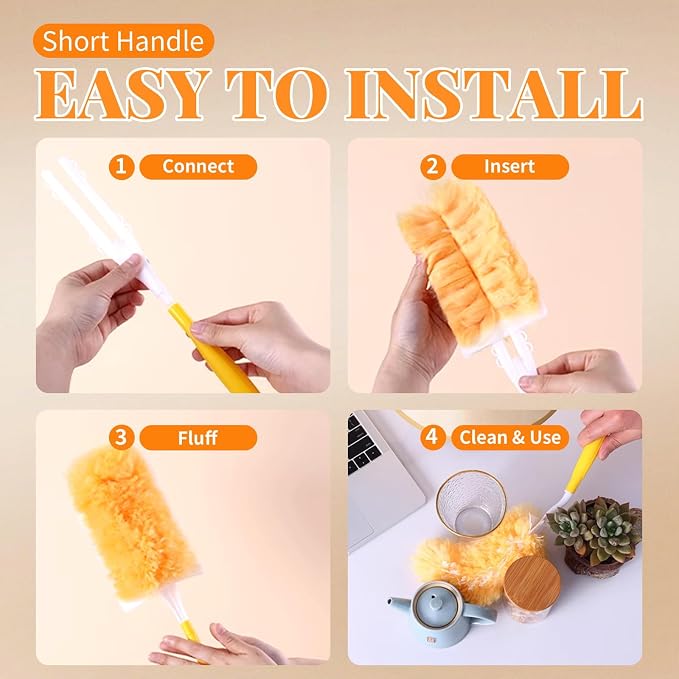 Short Handle
EASY TO INSTALL

1 Connect

2 Insert

3 Fluff

4 Clean & Use