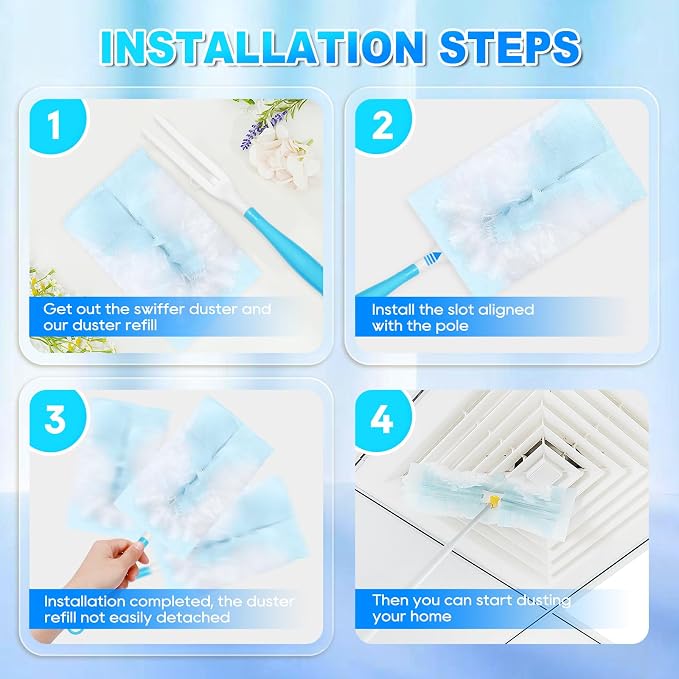 INSTALLATION STEPS

1
Get out the swiffer duster and our duster refill

2
Install the slot aligned with the pole

3
Installation completed, the duster refill not easily detached

4
Then you can start dusting your home