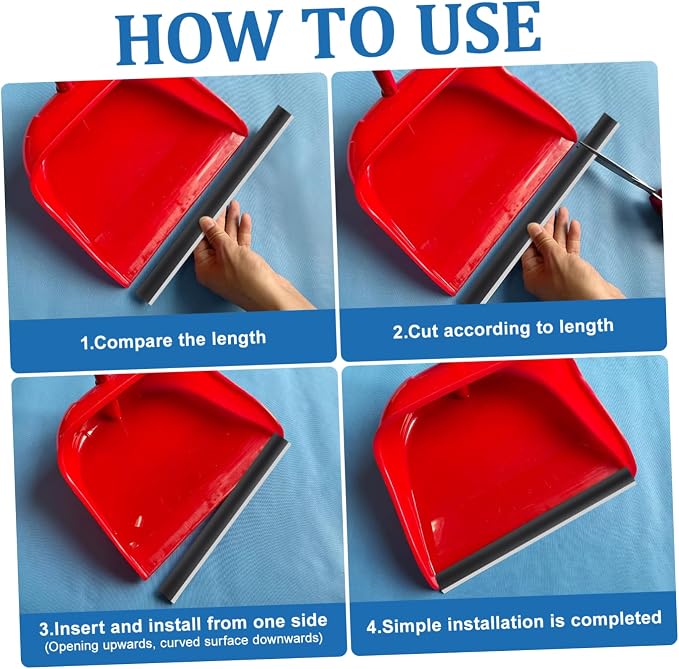 HOW TO USE

1.Compare the length

2.Cut according to length

3.Insert and install from one side
(Opening upwards, curved surface downwards)

4.Simple installation is completed