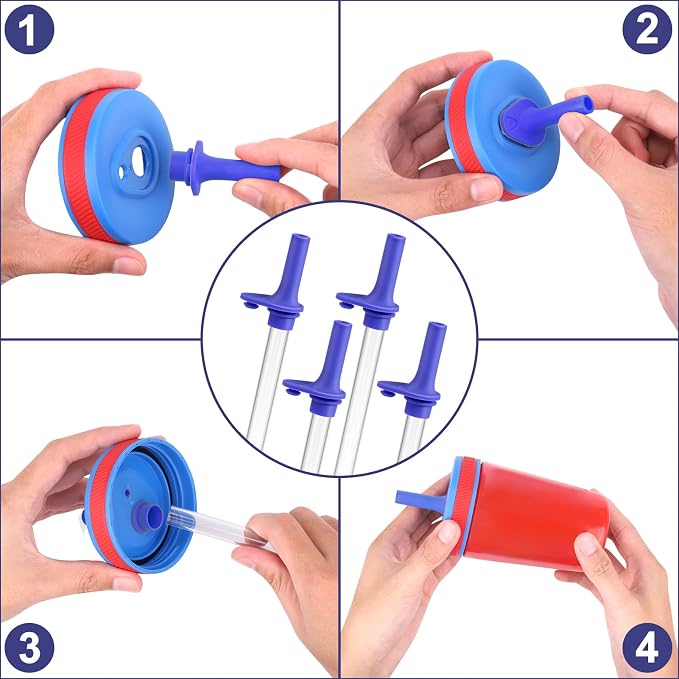 1

2

3

4