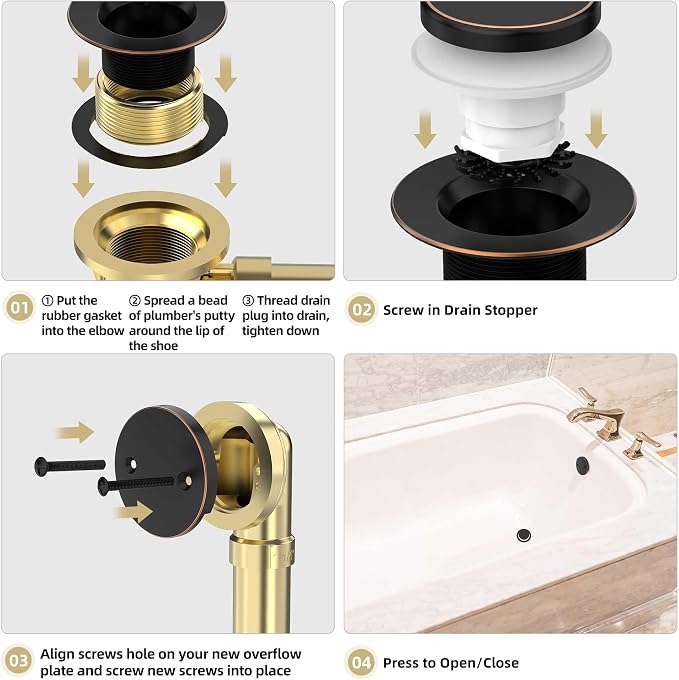 01

① Put the rubber gasket into the elbow

② Spread a bead of plumber's putty around the lip of the shoe

③ Thread drain plug into drain, tighten down

02 Screw in Drain Stopper

03 Align screws hole on your new overflow plate and screw new screws into place

04 Press to Open/Close