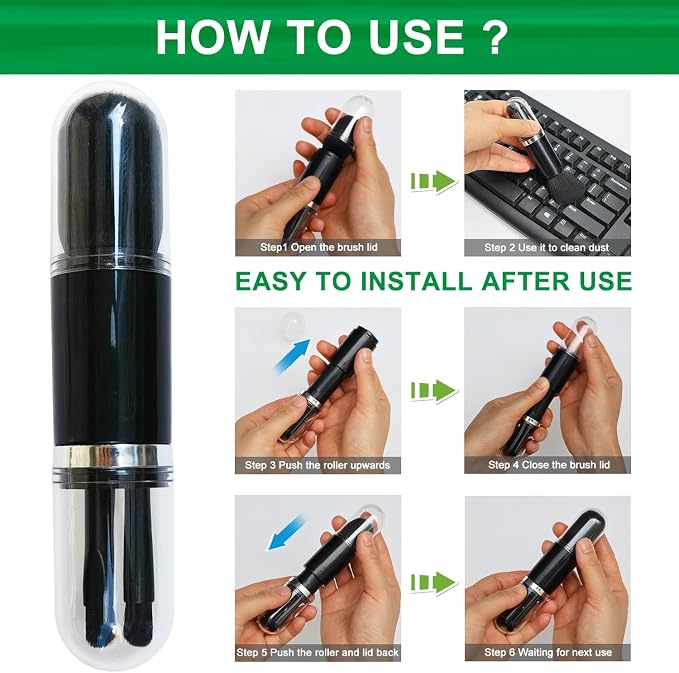 HOW TO USE ?

Step1 Open the brush lid

Step 2 Use it to clean dust

EASY TO INSTALL AFTER USE

Step 3 Push the roller upwards

Step 4 Close the brush lid

Step 5 Push the roller and lid back

Step 6 Waiting for next use