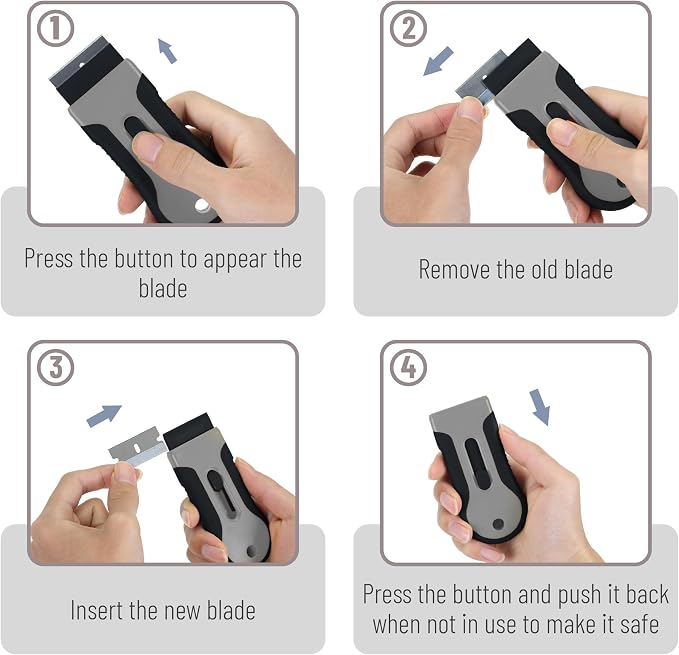 1

Press the button to appear the blade

2

Remove the old blade

3

Insert the new blade

4

Press the button and push it back when not in use to make it safe