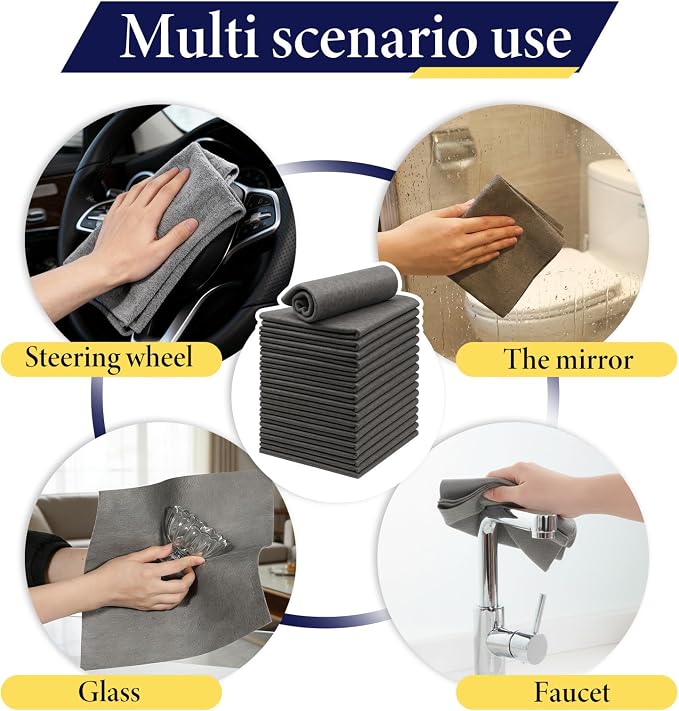 Multi scenario use

Steering wheel

The mirror

Glass

Faucet