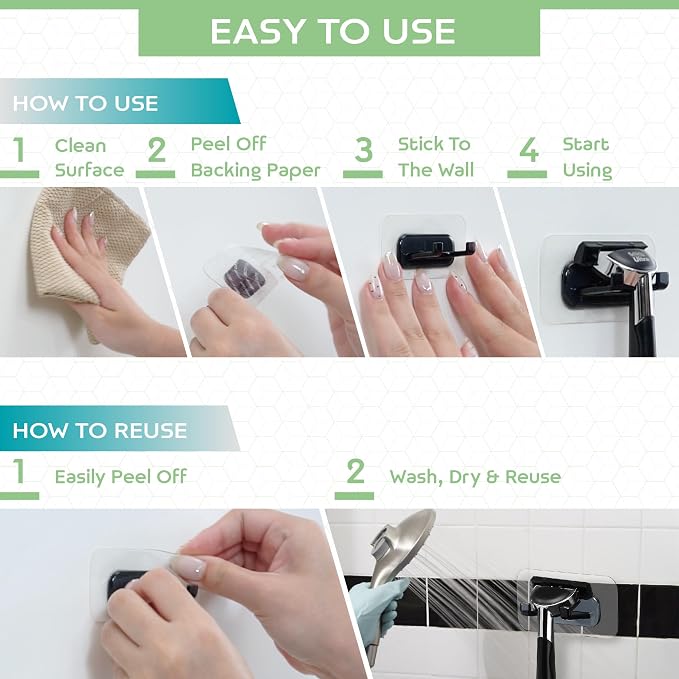 EASY TO USE

HOW TO USE

1 Clean Surface

2 Peel Off Backing Paper

3 Stick To The Wall

4 Start Using

HOW TO REUSE

1 Easily Peel Off

2 Wash, Dry & Reuse